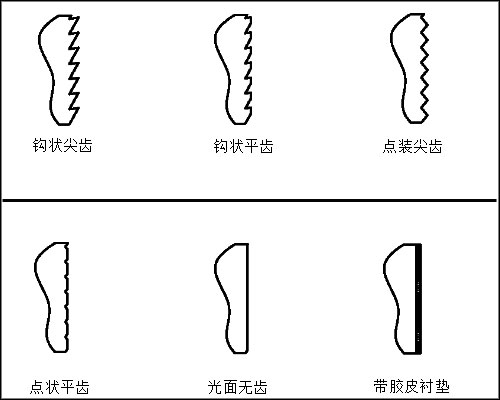 钩状尖齿

钩状平齿

点装尖齿

点状平齿

光面无齿

带胶皮衬垫